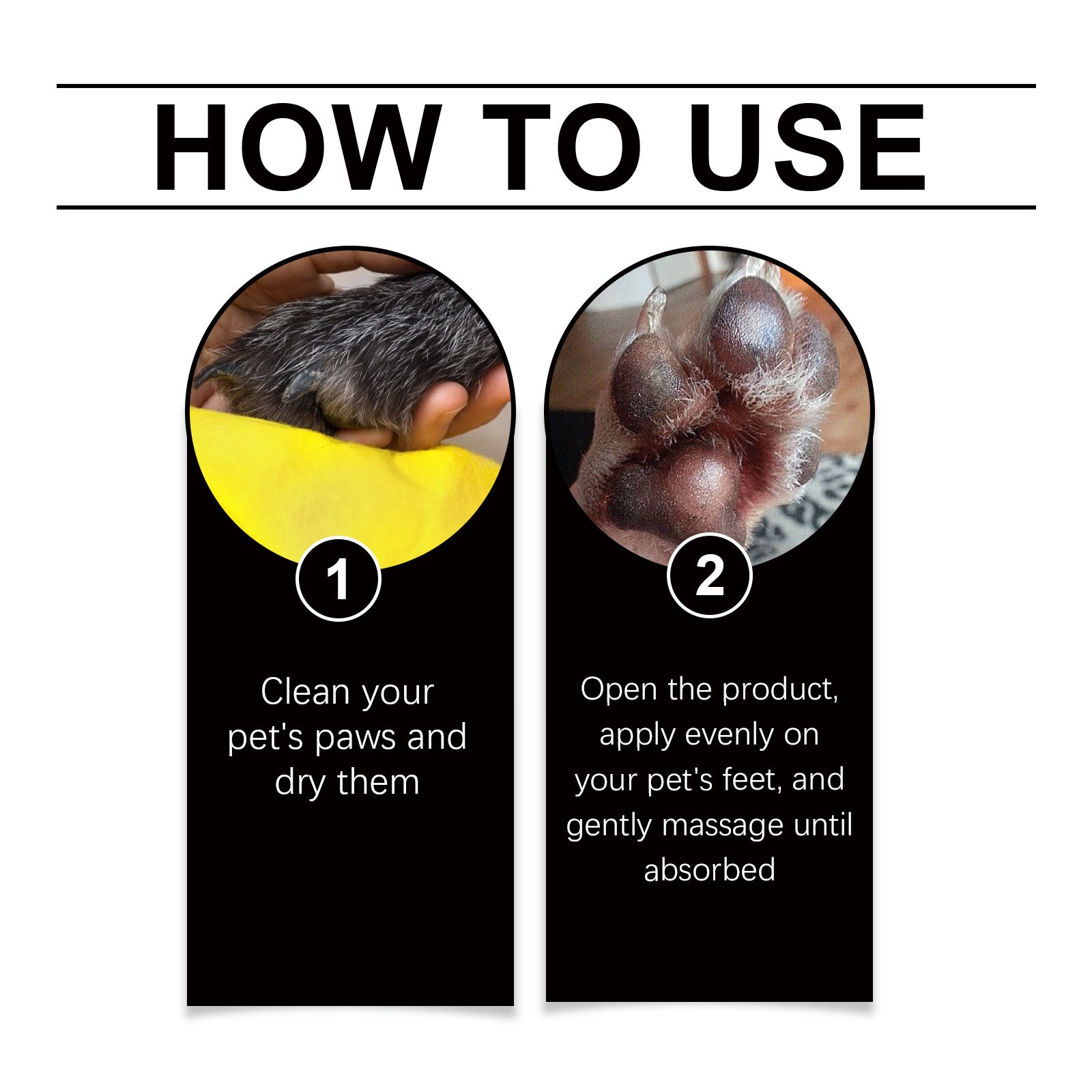 HOW TO USE

1

Clean your pet's paws and dry them

2

Open the product, apply evenly on your pet's feet, and gently massage until absorbed