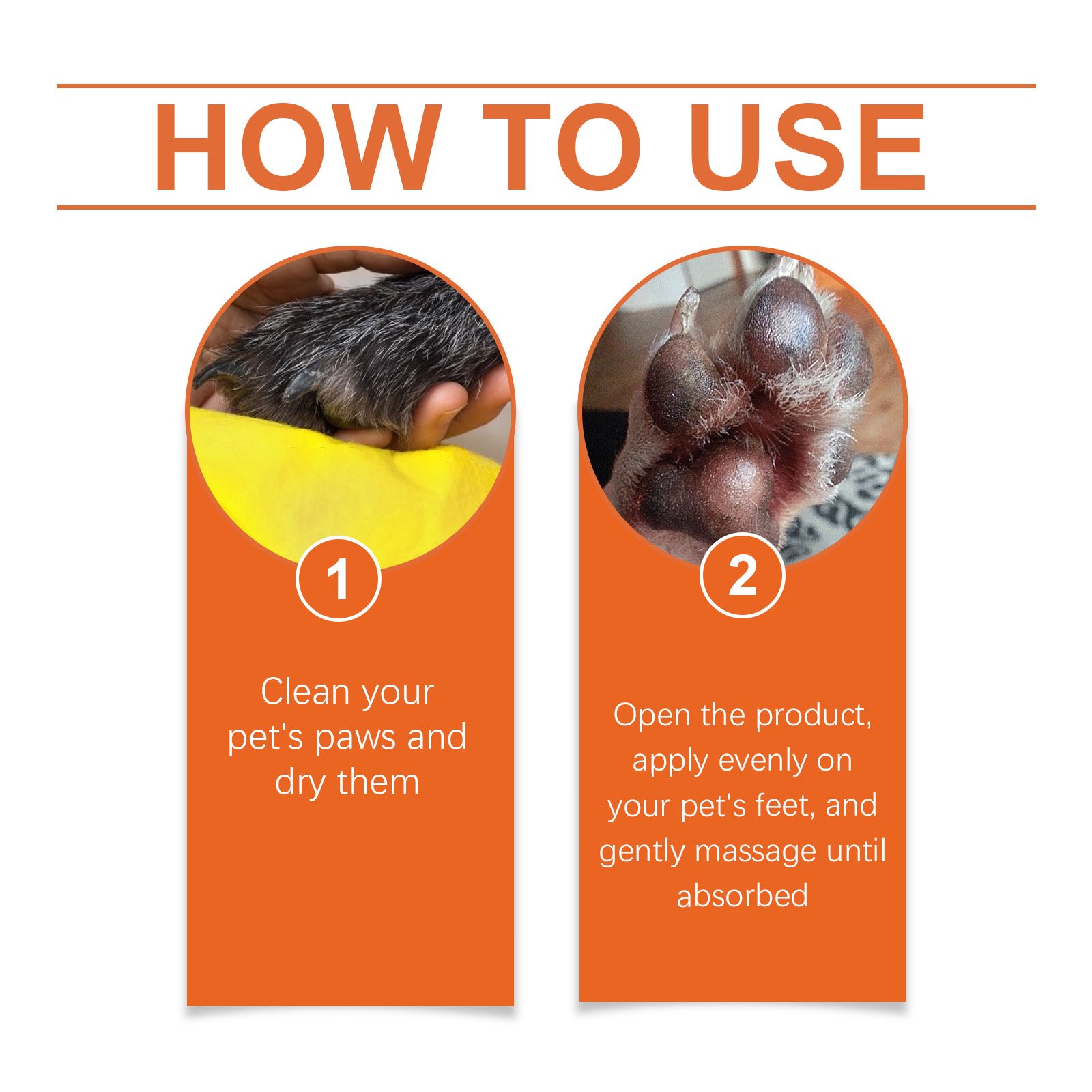 HOW TO USE

1

Clean your pet's paws and dry them

2

Open the product, apply evenly on your pet's feet, and gently massage until absorbed