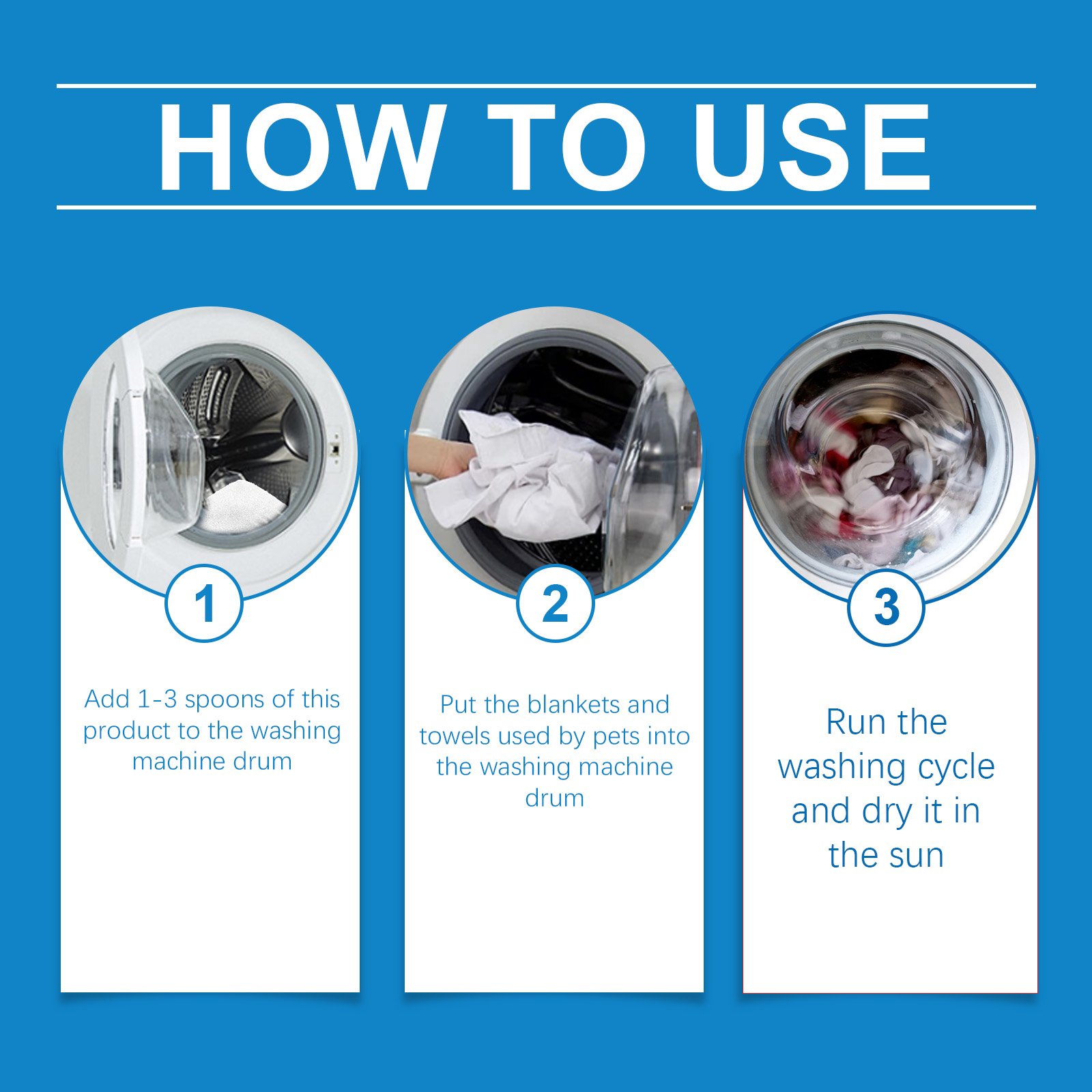 HOW TO USE

1

Add 1-3 spoons of this product to the washing machine drum

2

Put the blankets and towels used by pets into the washing machine drum

3

Run the washing cycle and dry it in the sun